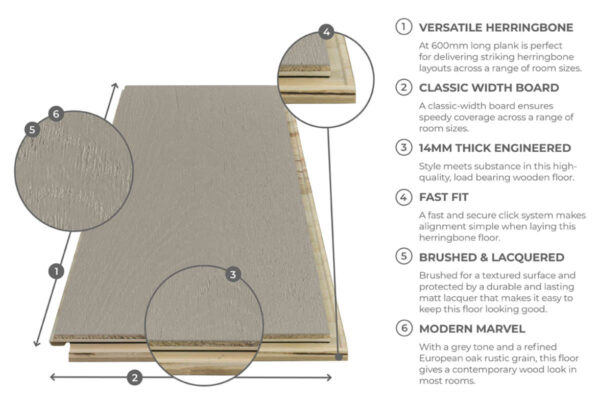 4

6

5

1

3

2

① VERSATILE HERRINGBONE
At 600mm long plank is perfect for delivering striking herringbone layouts across a range of room sizes.

② CLASSIC WIDTH BOARD
A classic-width board ensures speedy coverage across a range of room sizes.

③ 14MM THICK ENGINEERED
Style meets substance in this high-quality, load bearing wooden floor.

④ FAST FIT
A fast and secure click system makes alignment simple when laying this herringbone floor.

⑤ BRUSHED & LACQUERED
Brushed for a textured surface and protected by a durable and lasting matt lacquer that makes it easy to keep this floor looking good.

⑥ MODERN MARVEL
With a grey tone and a refined European oak rustic grain, this floor gives a contemporary wood look in most rooms.