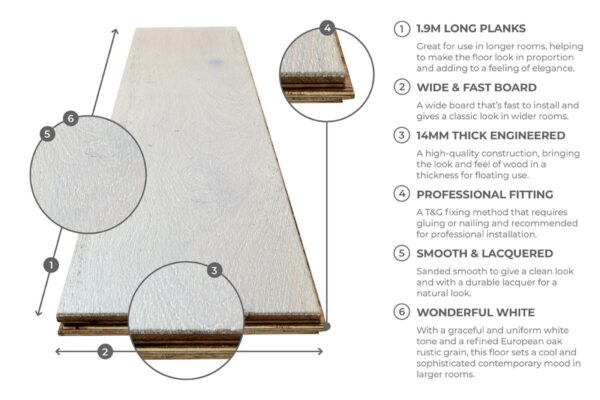 4

6

5

1

3

2

① 1.9M LONG PLANKS
Great for use in longer rooms, helping to make the floor look in proportion and adding to a feeling of elegance.

② WIDE & FAST BOARD
A wide board that's fast to install and gives a classic look in wider rooms.

③ 14MM THICK ENGINEERED
A high-quality construction, bringing the look and feel of wood in a thickness for floating use.

④ PROFESSIONAL FITTING
A T&G fixing method that requires gluing or nailing and recommended for professional installation.

⑤ SMOOTH & LACQUERED
Sanded smooth to give a clean look and with a durable lacquer for a natural look.

⑥ WONDERFUL WHITE
With a graceful and uniform white tone and a refined European oak rustic grain, this floor sets a cool and sophisticated contemporary mood in larger rooms.